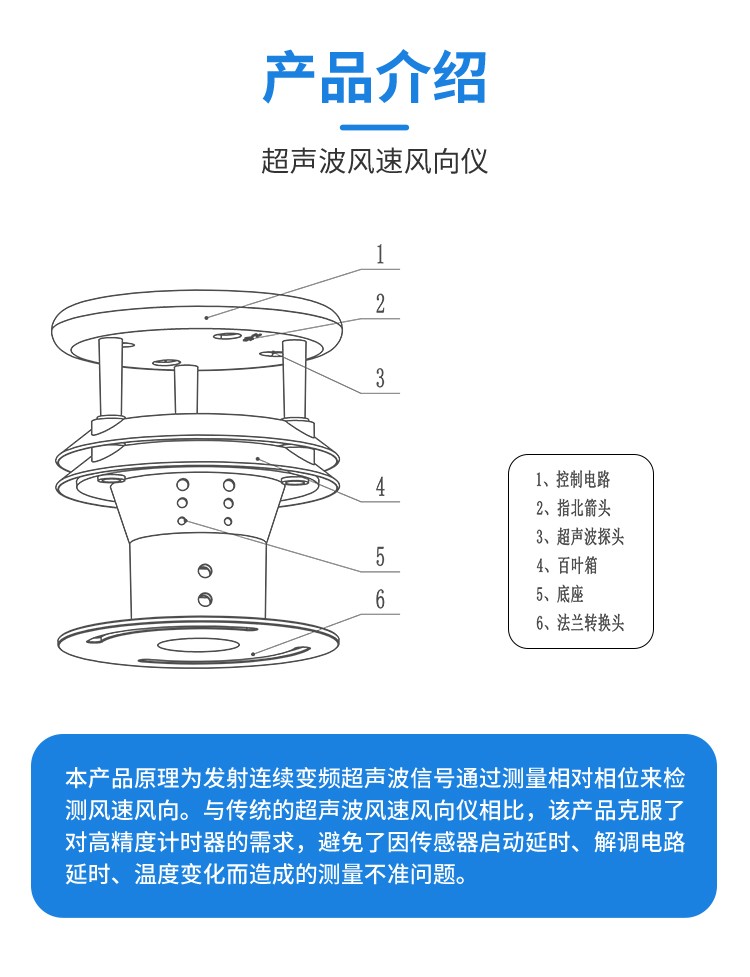 产品介绍

超声波风速风向仪

1

2

3

4

5

6

1、控制电路
2、指北箭头
3、超声波探头
4、百叶箱
5、底座
6、法兰转换头

本产品原理为发射连续变频超声波信号通过测量相对相位来检测风速风向。与传统的超声波风速风向仪相比，该产品克服了对高精度计时器的需求，避免了因传感器启动延时、解调电路延时、温度变化而造成的测量不准问题。