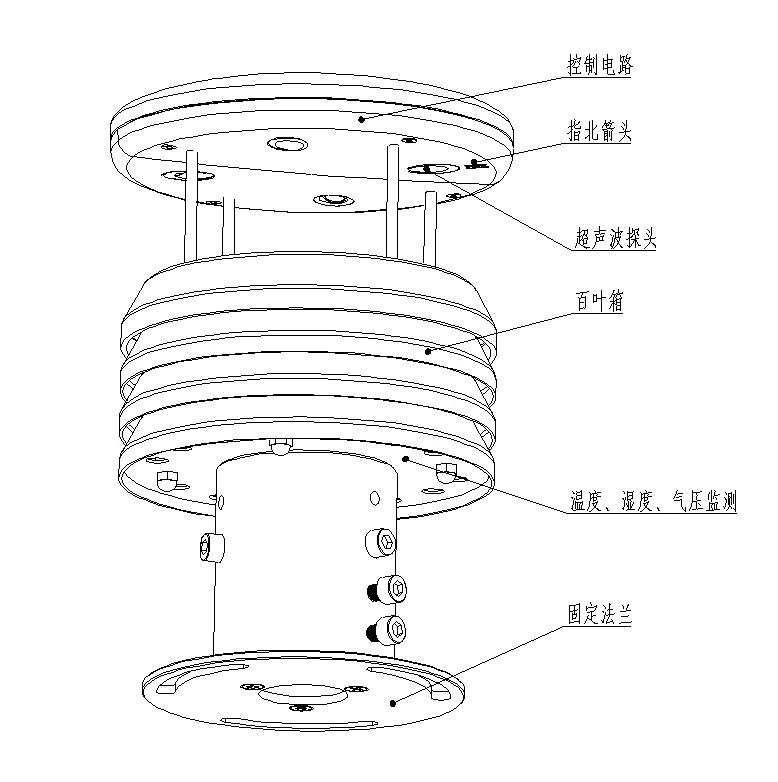 控制电路

指北箭头

超声波探头

百叶箱

温度、湿度、气压监测

固定法兰